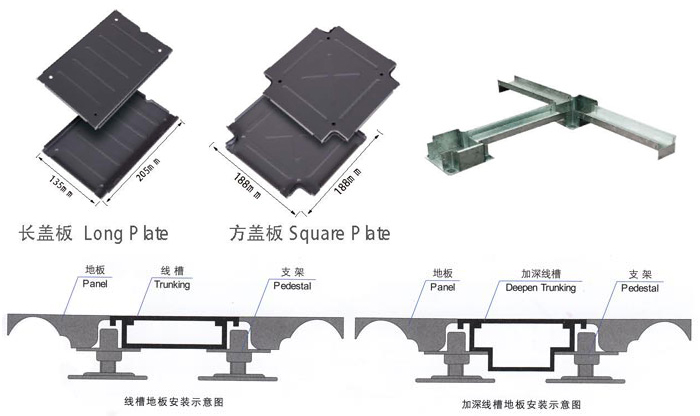 135mm

205mm

188mm

188mm

长盖板 Long Plate

方盖板 Square Plate

地板
Panel

线槽
Trunking

支架
Pedestal

线槽地板安装示意图

地板
Panel

加深线槽
Deepen Trunking

支架
Pedestal

加深线槽地板安装示意图